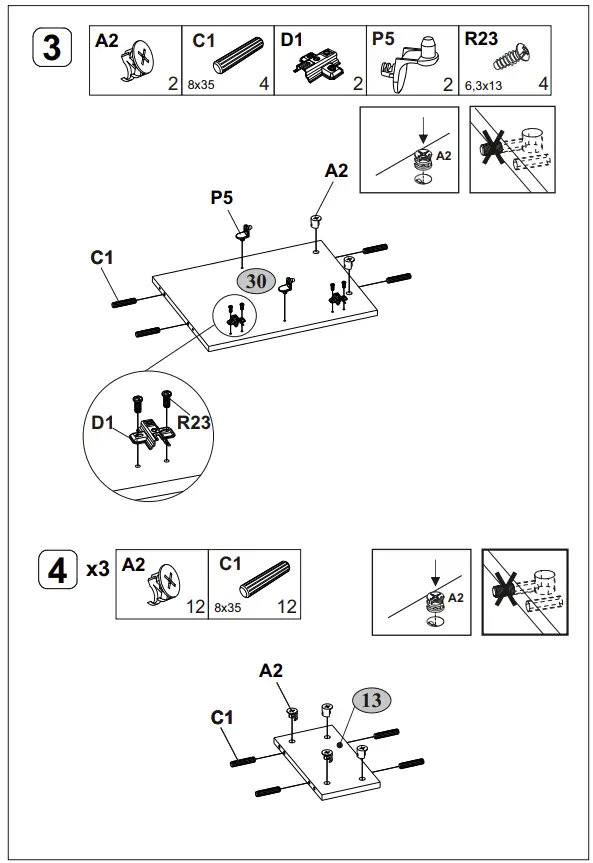 3

| A2 2 | C1 8x35 4 | D1 2 | P5 2 | R23 6,3x13 4 |
|---|---|---|---|---|

A2

A2

P5

C1

30

D1

R23

4 x3

| A2 12 | C1 8x35 12 |
|---|---|

A2

A2

13

C1