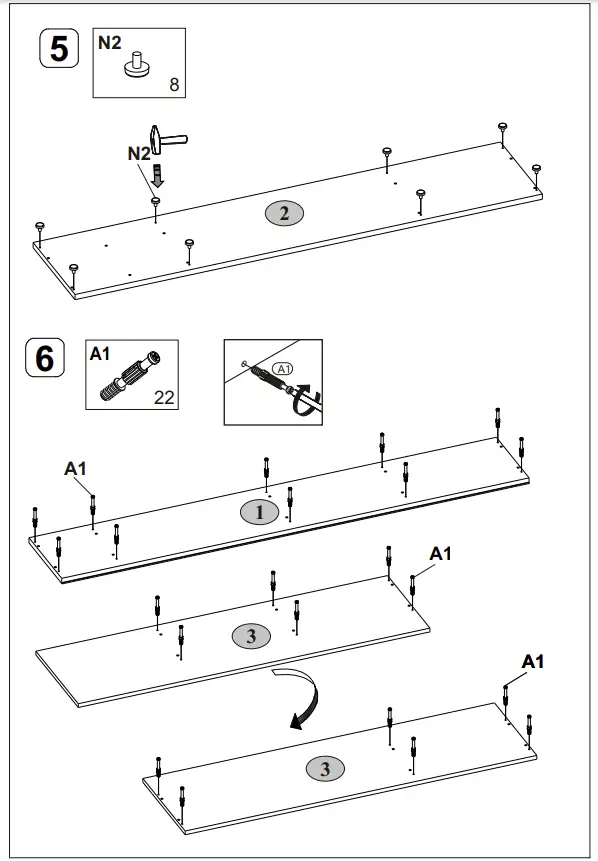 5

N2

8

N2

2

6

A1

22

A1

A1

1

A1

3

A1

3