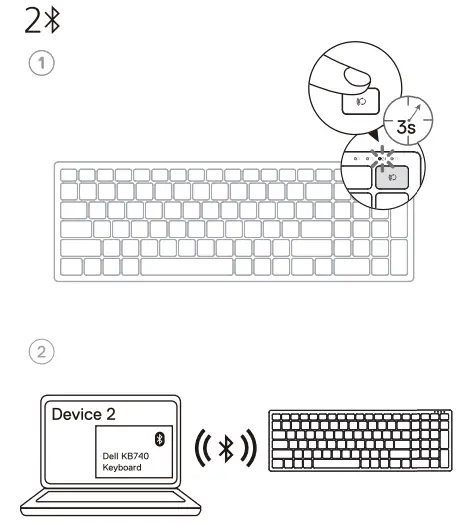 2

1

3s

2

Device 2

Dell KB740 Keyboard