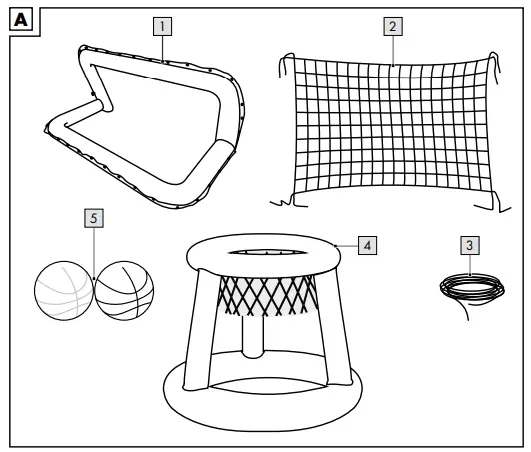 A

1

2

5

4

3