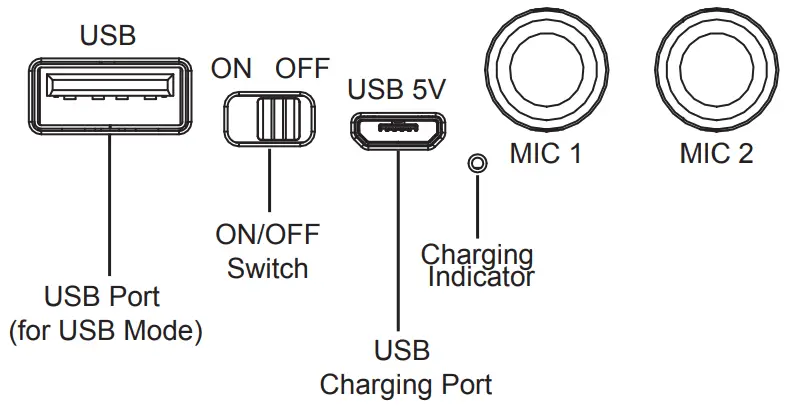 USB

ON OFF

USB 5V

MIC 1

MIC 2

ON/OFF Switch

Charging Indicator

USB Port (for USB Mode)

USB Charging Port