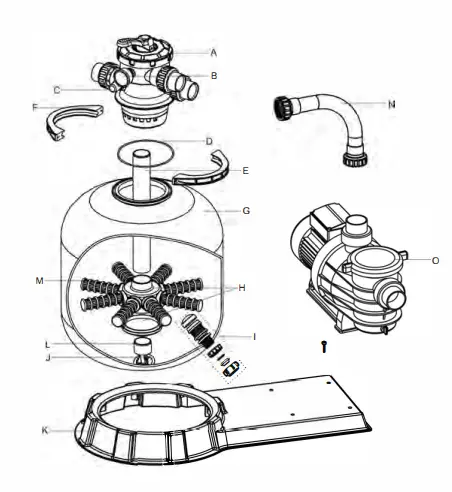 A
B
C
F
N
D
E
G
O
M
H
I
L
J
K