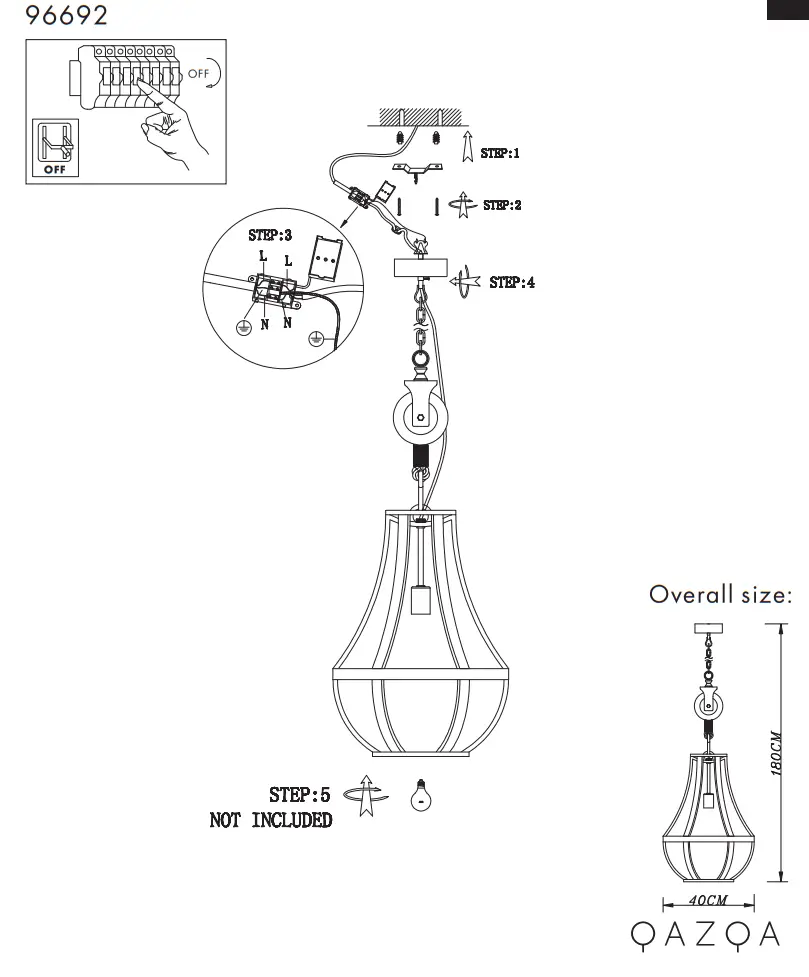 96692

OFF

OFF

STEP:1

STEP:2

STEP:3

L L

N N

STEP:4

STEP:5
NOT INCLUDED

Overall size:

180CM

40CM

QAZQA