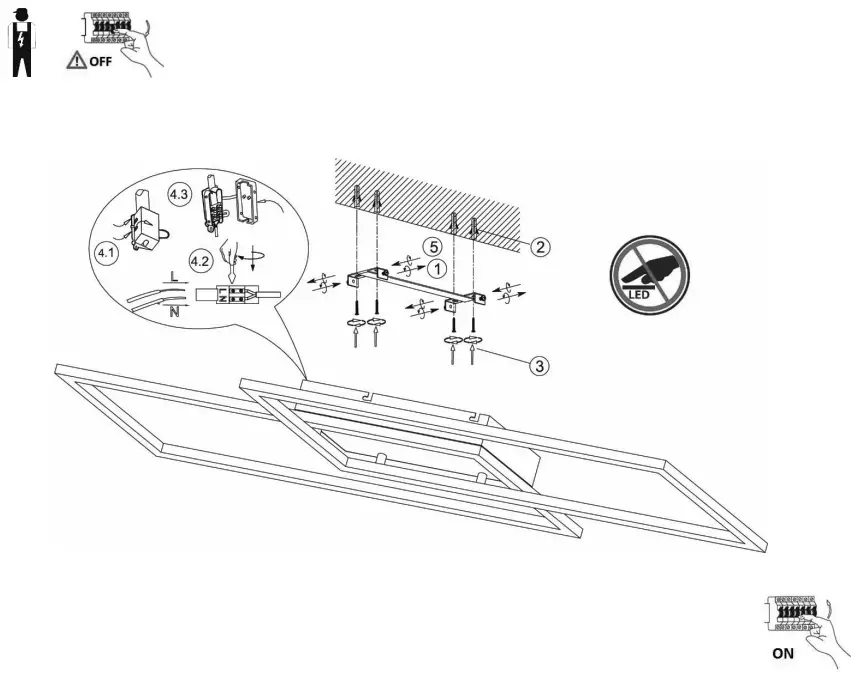 OFF

4.3
4.1
4.2
L
N
L
N
5
1
2
3
LED

ON