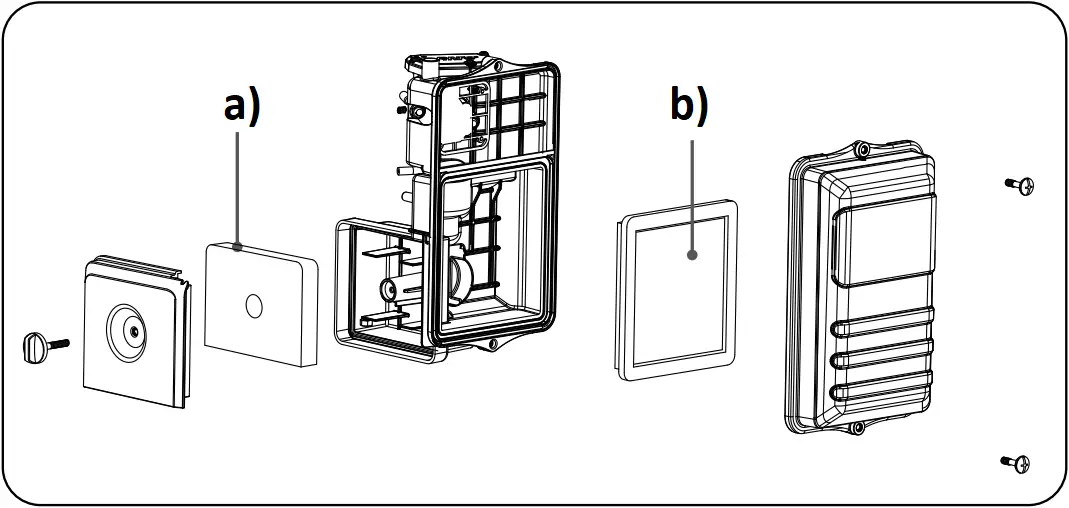 a)

b)