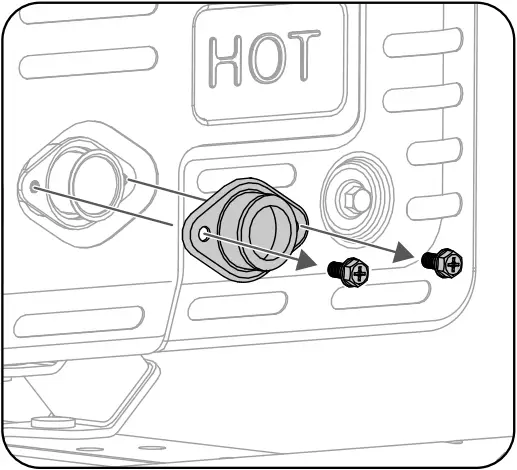 HOT