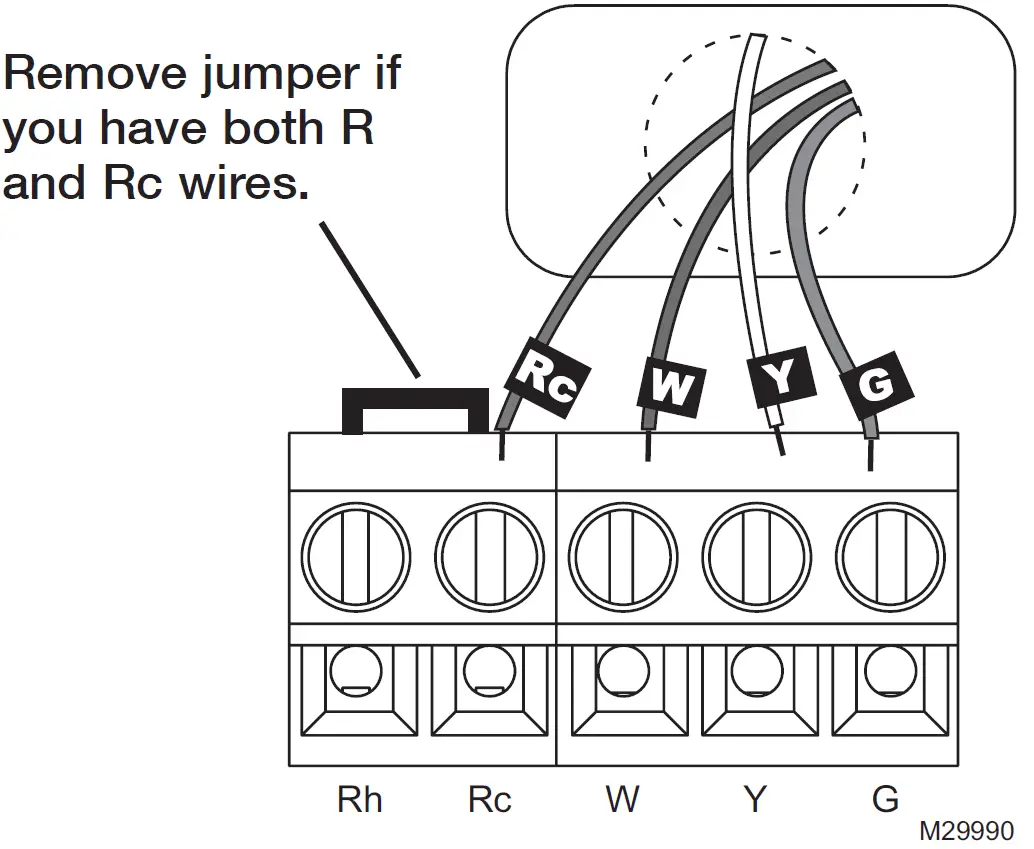 Remove jumper if you have both R and Rc wires.

Rc
W
Y
G

Rh Rc W Y G

M29990