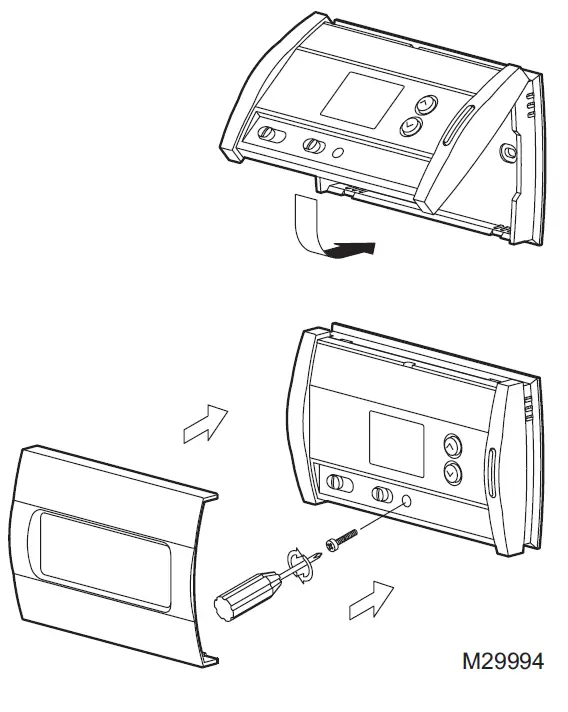 M29994