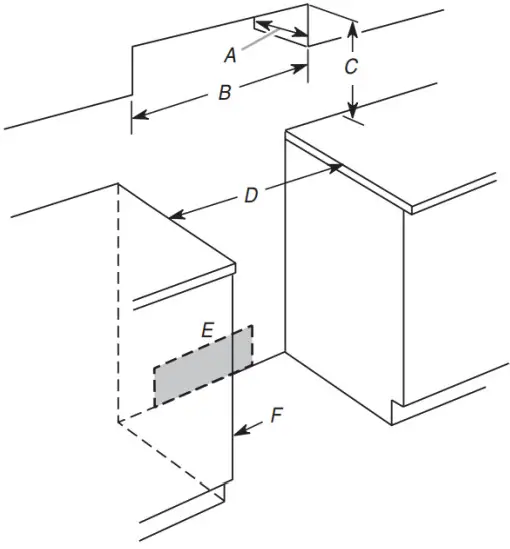 A
B
C
D
E
F