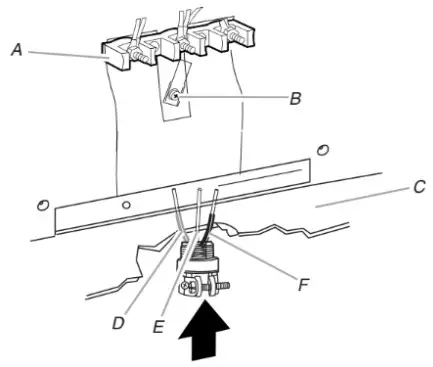 A
B
C
D
E
F