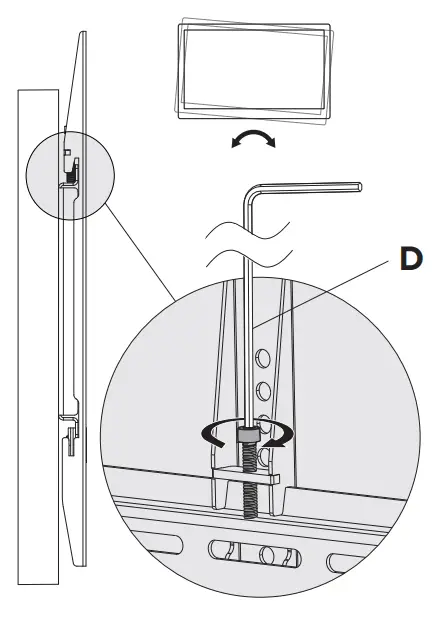 D