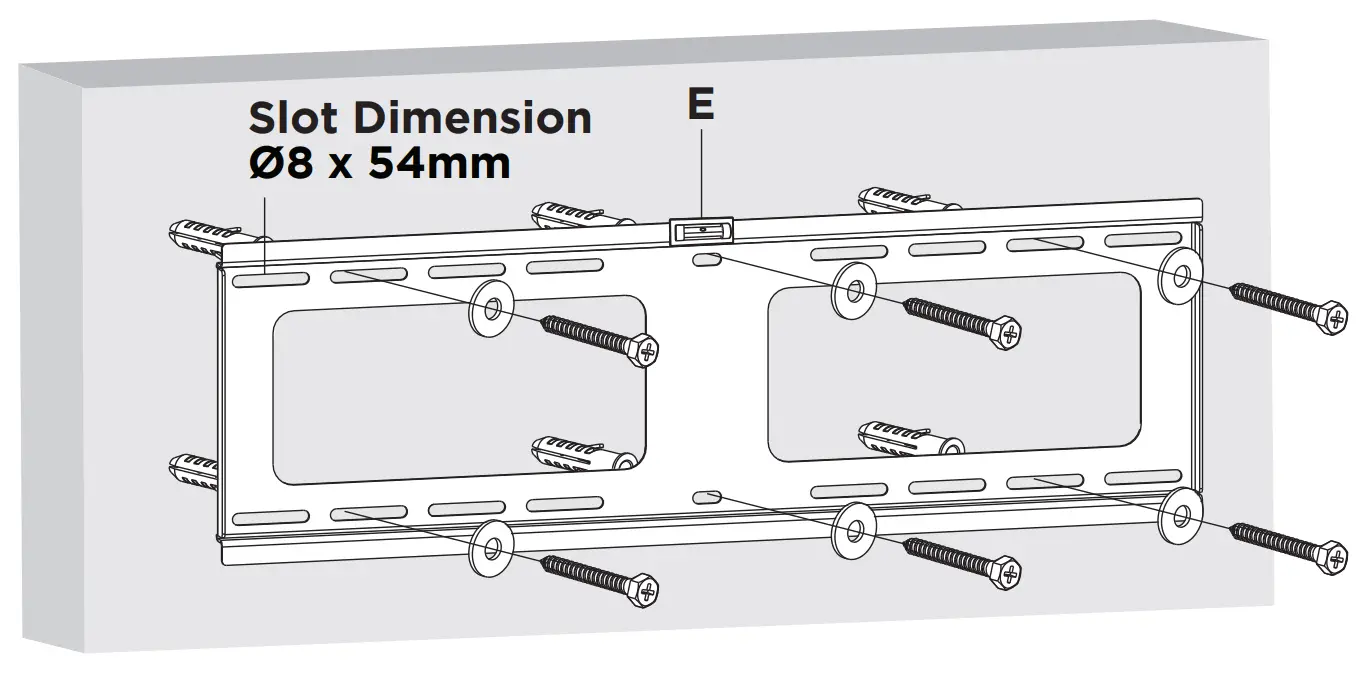 Slot Dimension
Ø8 x 54mm

E