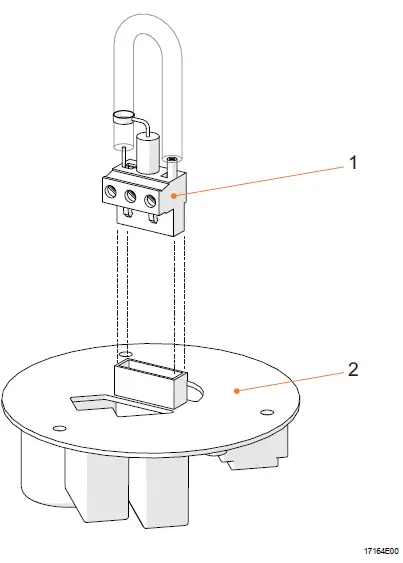 1

2

17164E00