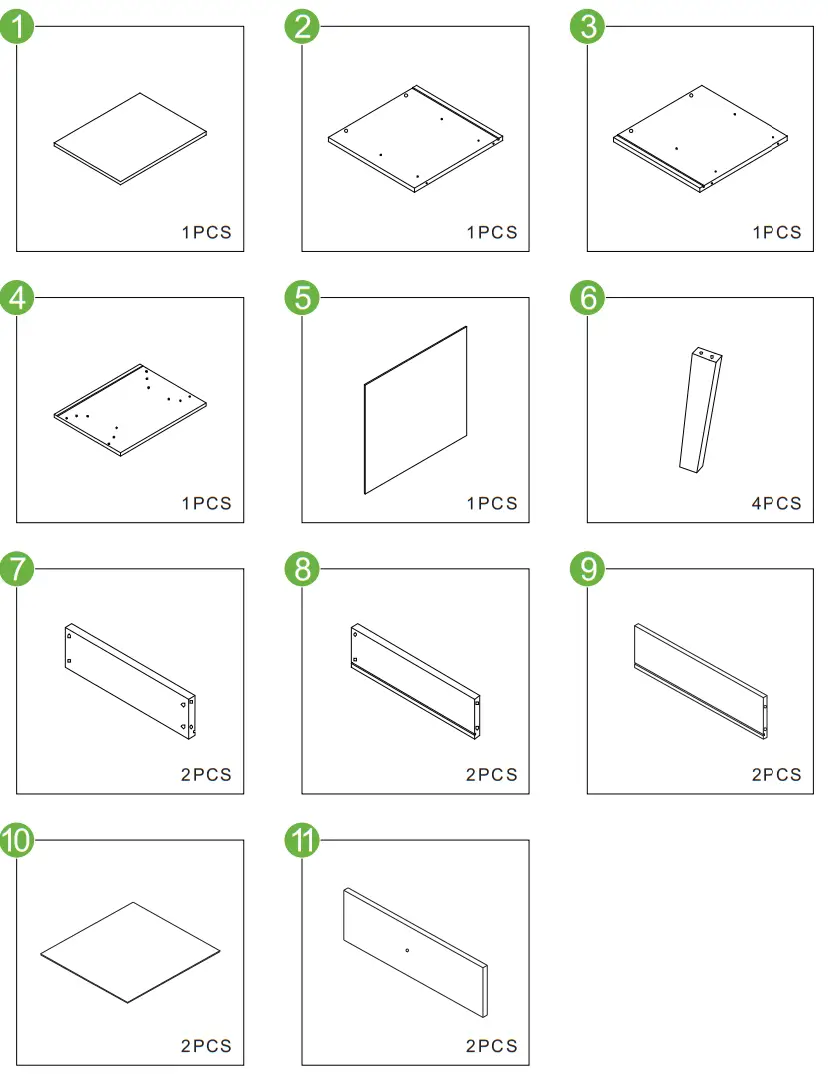 1
1PCS

2
1PCS

3
1PCS

4
1PCS

5
1PCS

6
4PCS

7
2PCS

8
2PCS

9
2PCS

10
2PCS

11
2PCS