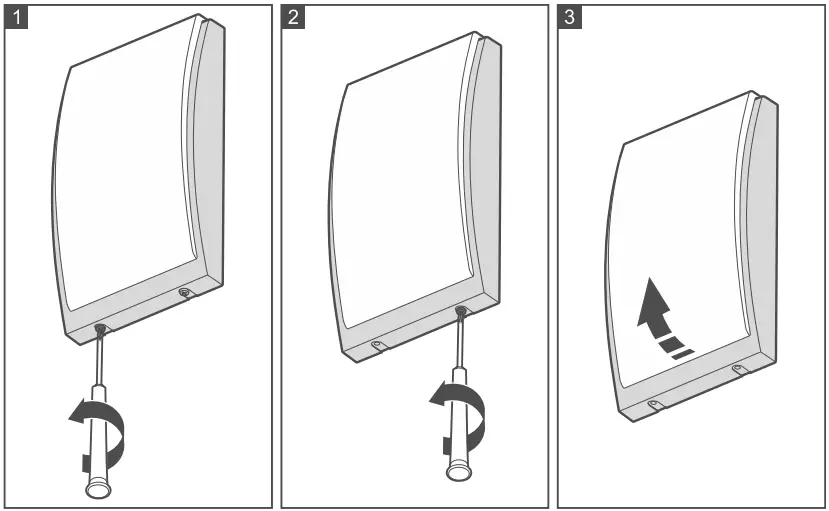 1

2

3