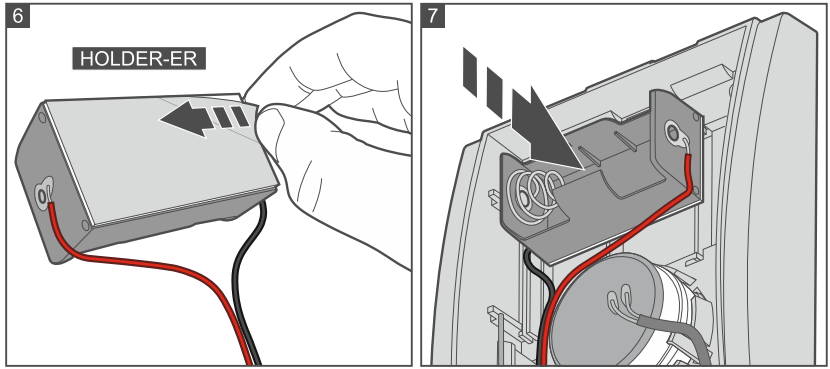 6

HOLDER-ER

7