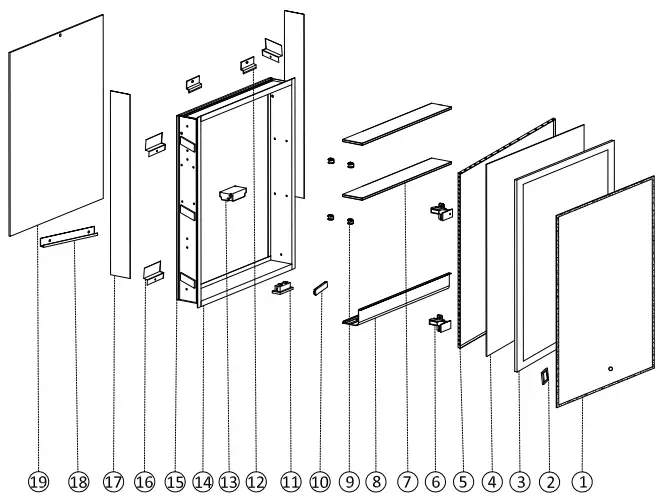 19 18 17 16 15 14 13 12 11 10 9 8 7 6 5 4 3 2 1