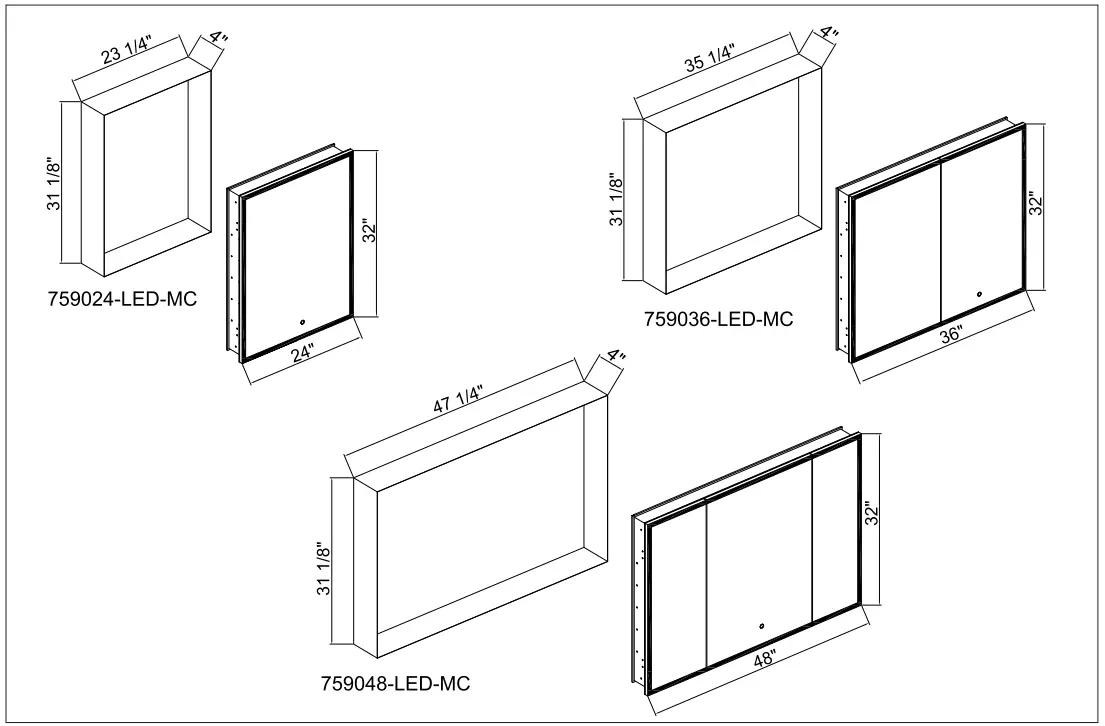 23 1/4"
4"
31 1/8"
32"
24"
759024-LED-MC

35 1/4"
4"
31 1/8"
32"
36"
759036-LED-MC

47 1/4"
4"
31 1/8"
32"
48"
759048-LED-MC