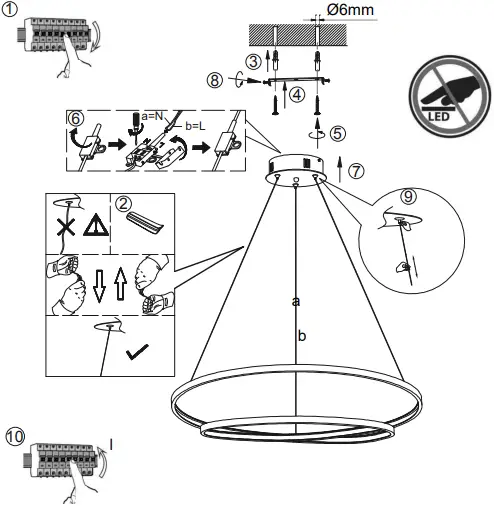 ①

Ø6mm

③

⑧

④

LED

⑥

a=N

b=L

⑤

⑦

②

⑨

a

b

⑩

I