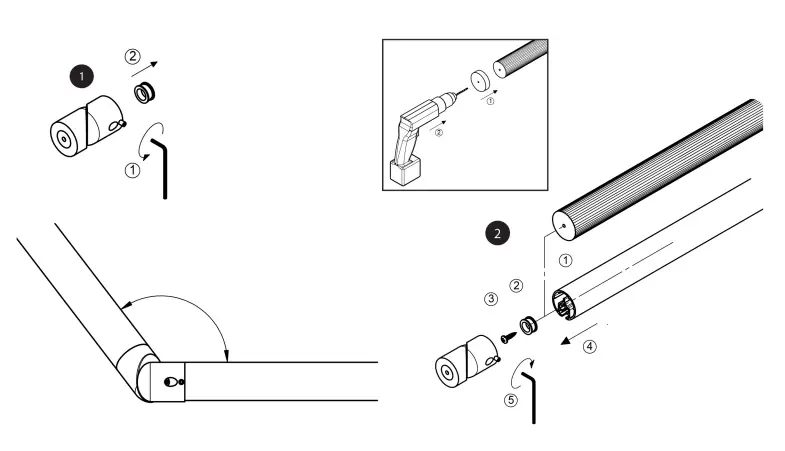 1
②
①
①
②
2
①
②
③
④
⑤