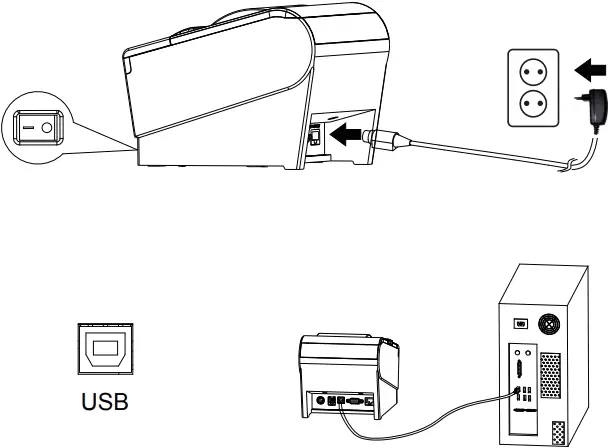 USB