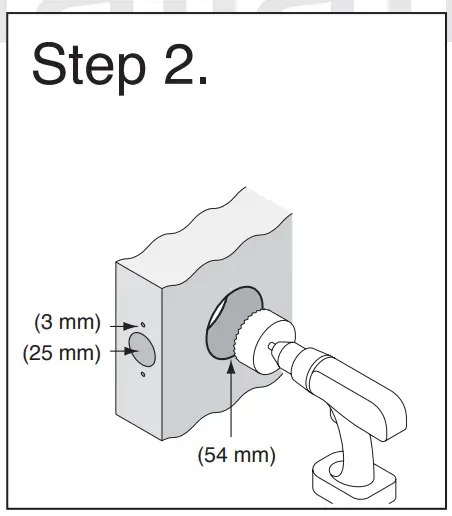 Step 2.

(3 mm)
(25 mm)
(54 mm)