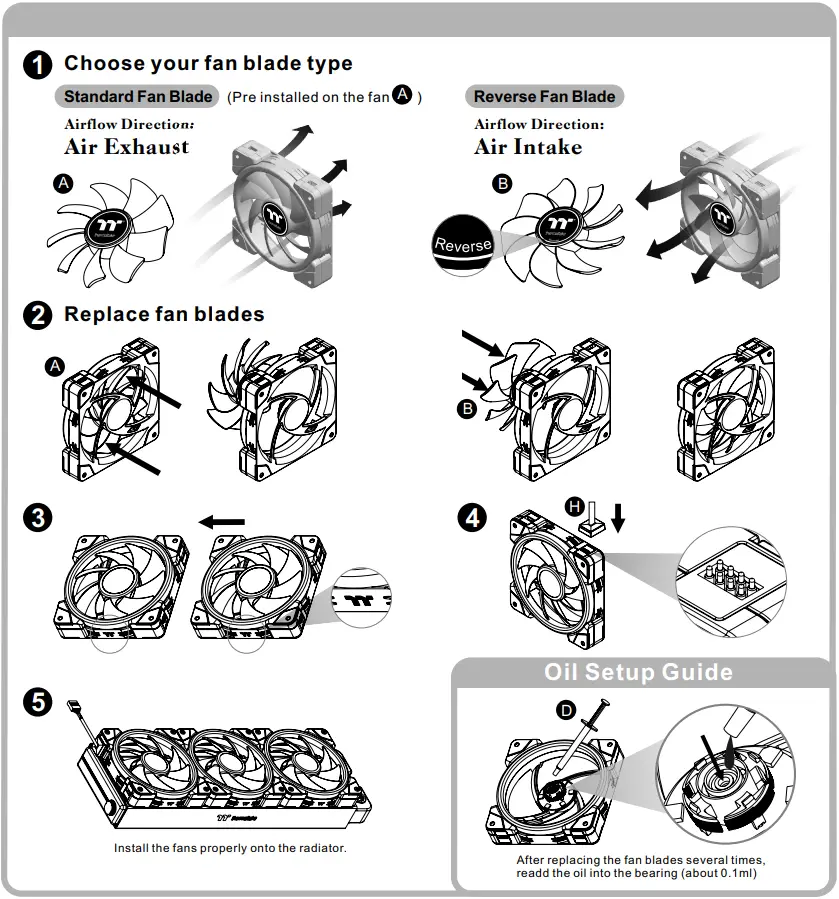 1 Choose your fan blade type

Standard Fan Blade (Pre installed on the fan A )

Airflow Direction:
Air Exhaust

A

Reverse Fan Blade

Airflow Direction:
Air Intake

B

Reverse

2 Replace fan blades

A

B

3

4

H

5

Install the fans properly onto the radiator.

Oil Setup Guide

D

After replacing the fan blades several times, readd the oil into the bearing (about 0.1ml)