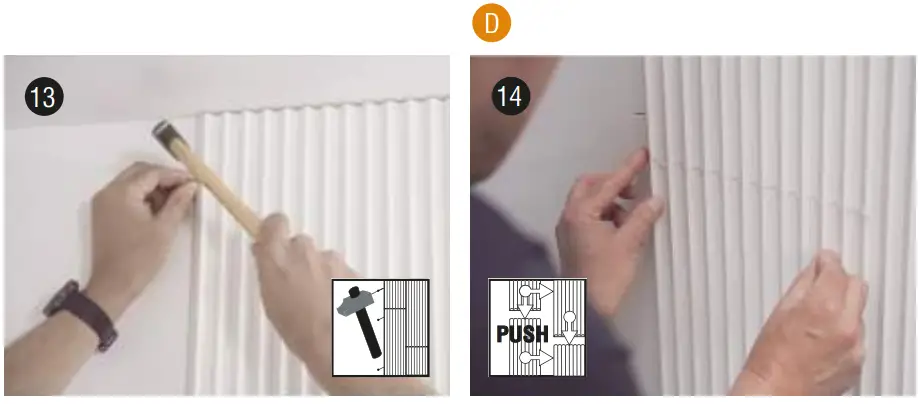 D

13

14

PUSH