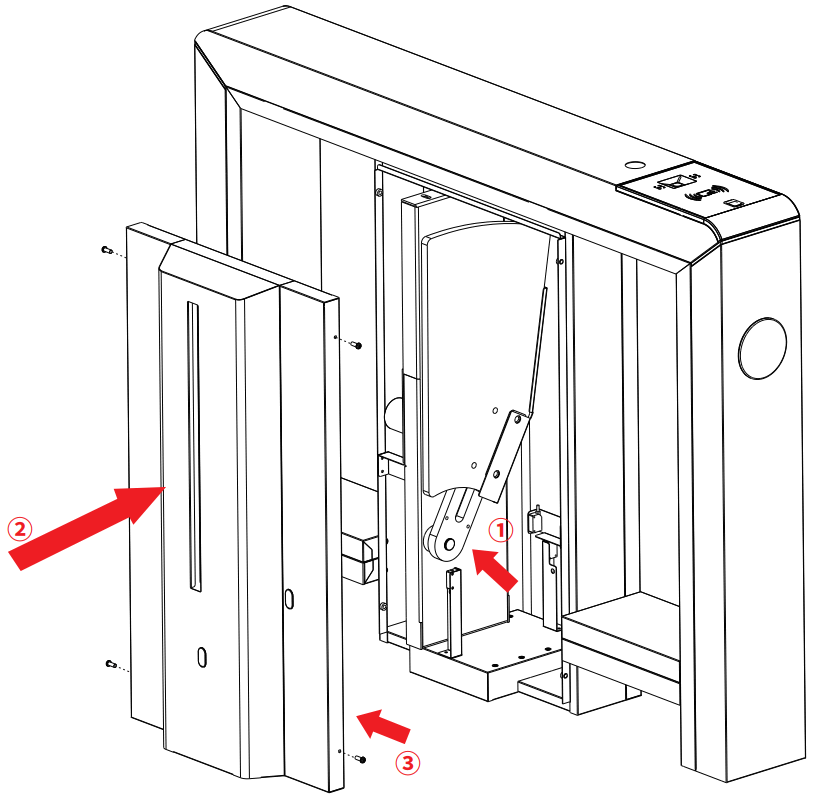 ②
①
③