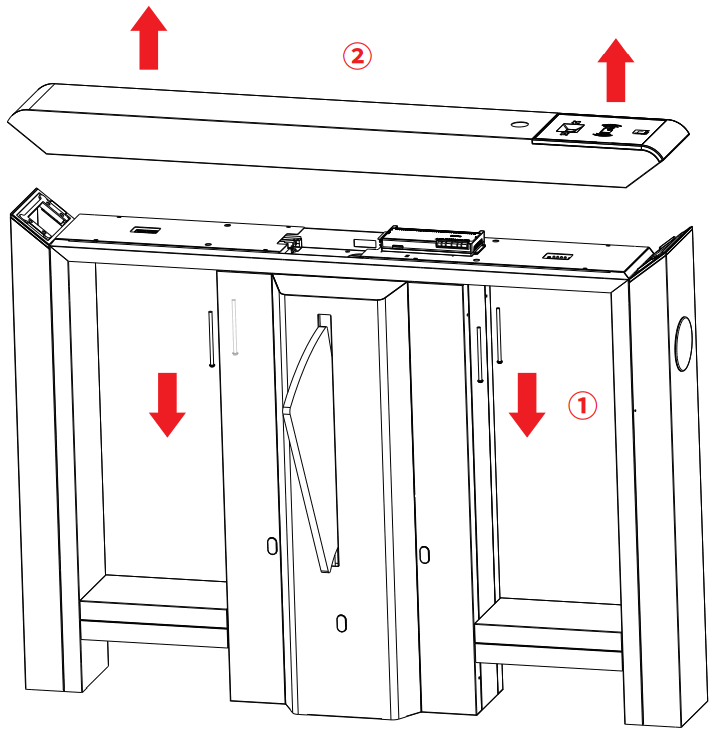 ②

①