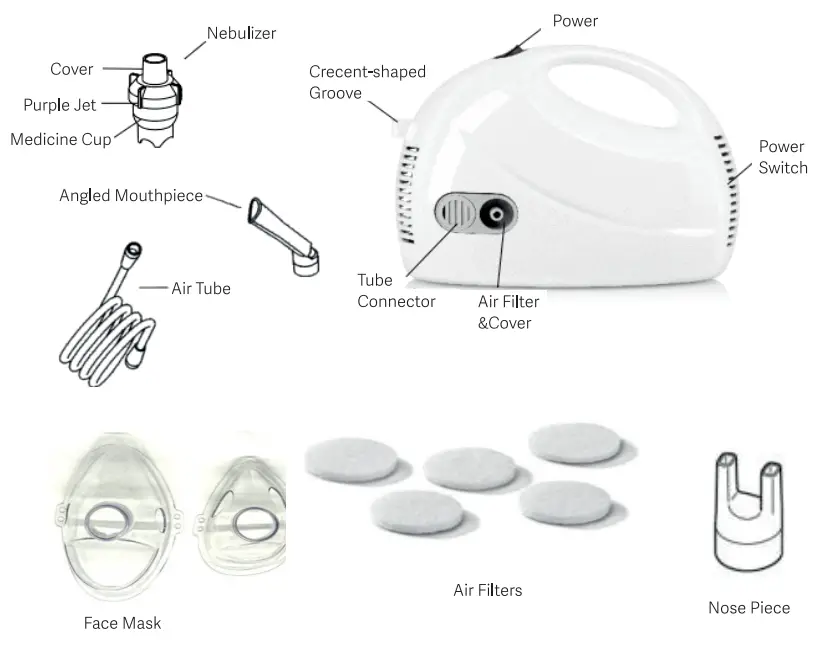 Nebulizer
Cover
Purple Jet
Medicine Cup
Angled Mouthpiece
Air Tube
Power
Crecent-shaped Groove
Power Switch
Tube Connector
Air Filter &Cover
Face Mask
Air Filters
Nose Piece