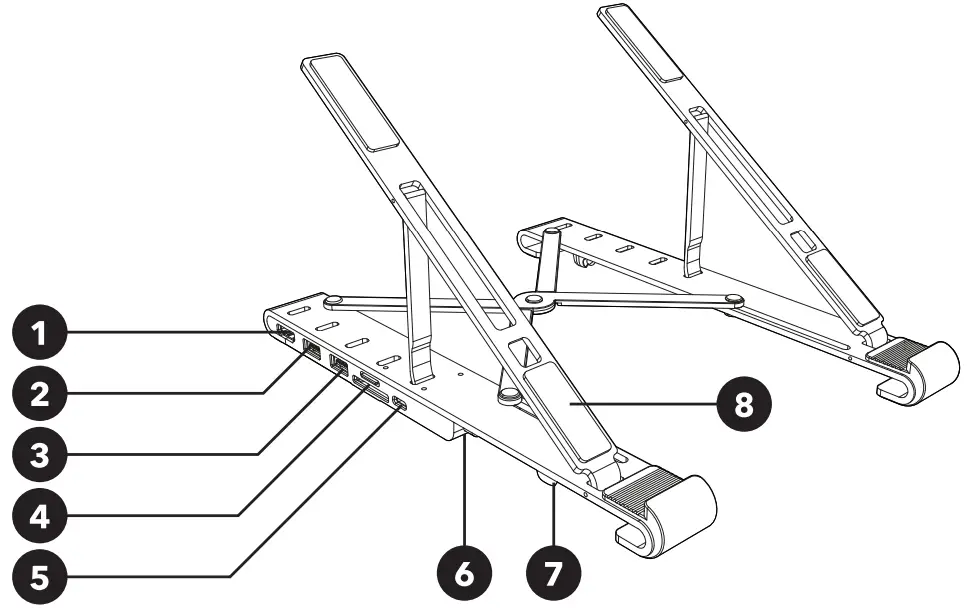 1
2
3
4
5
6
7
8