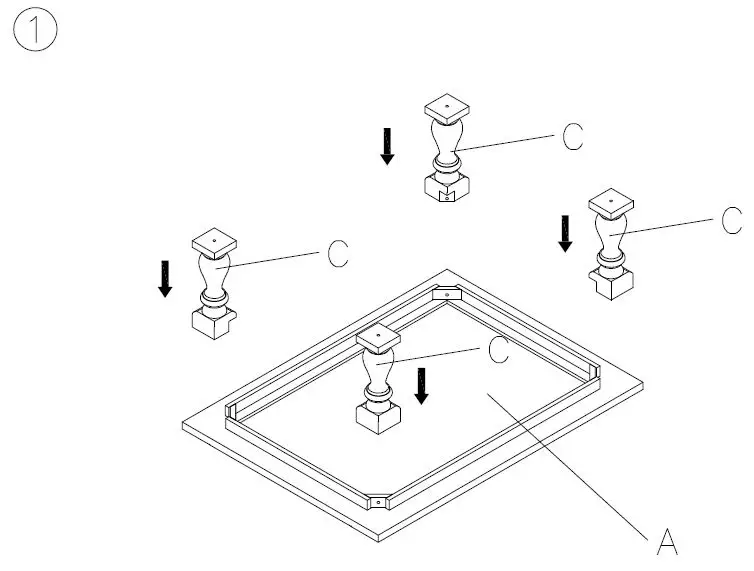 ①

C

C

C

C

A