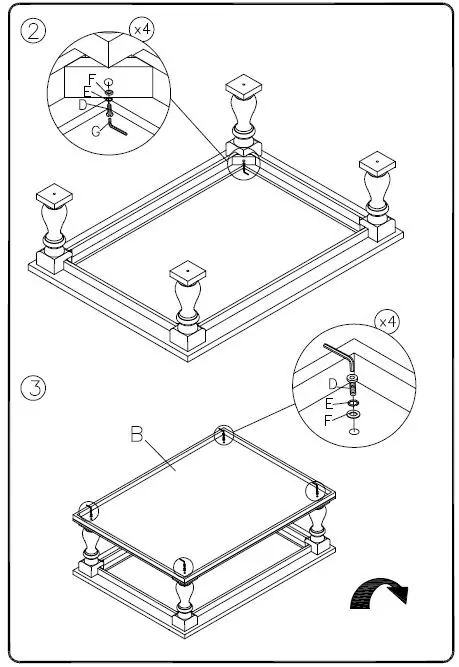 2
x4
F
E
D
G

3
x4
D
E
F
B