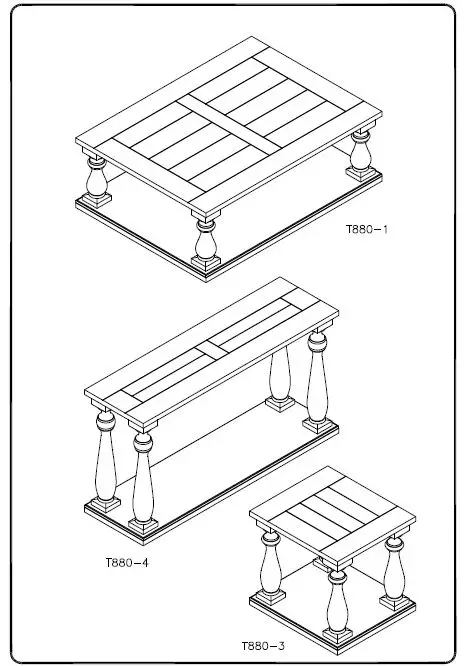 T880-1

T880-4

T880-3