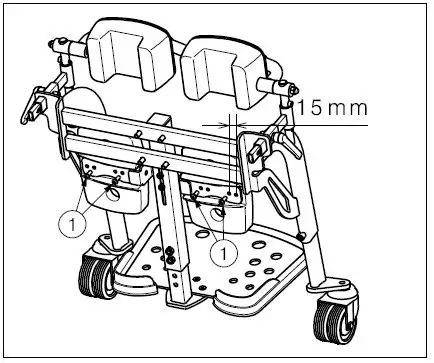 15mm

1

1