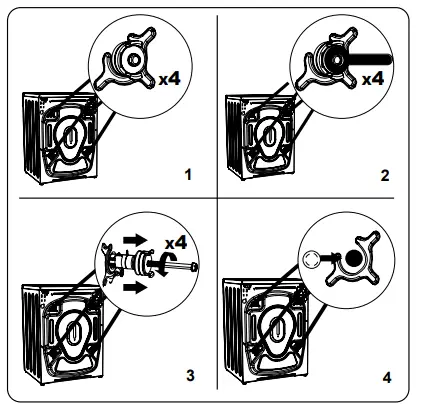 x4

1

x4

2

x4

3

4