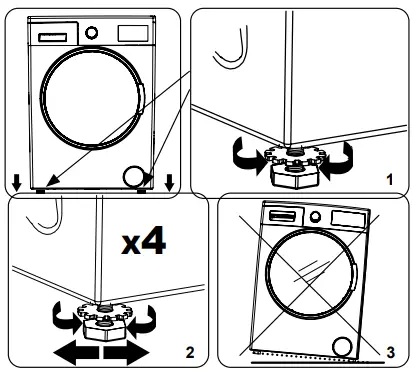 1

x4

2

3