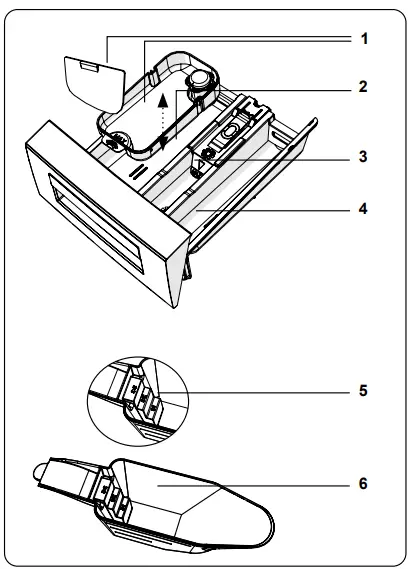 1
2
3
4
5
6