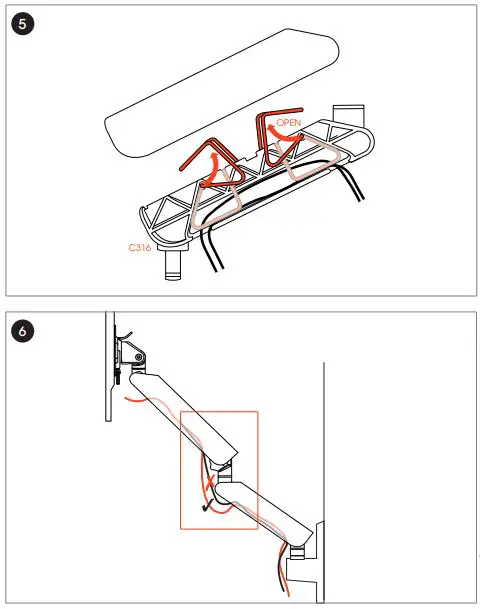 5

OPEN

C316

6