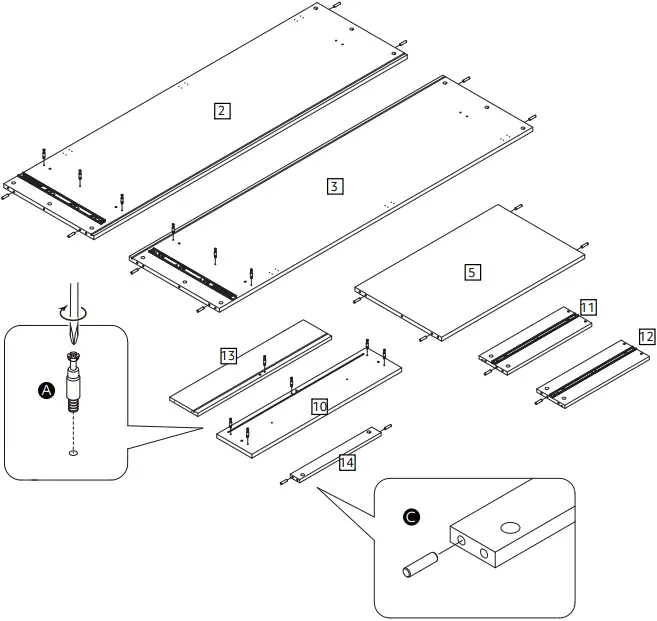 2
3
5
11
12
13
10
14
A
C