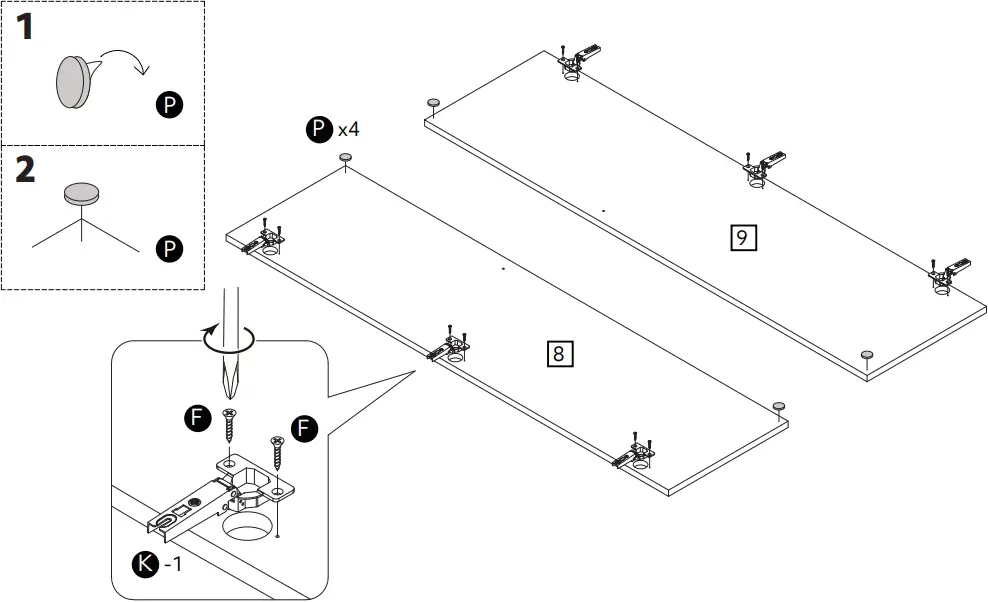 1

P

2

P

P x4

9

8

F

F

K -1