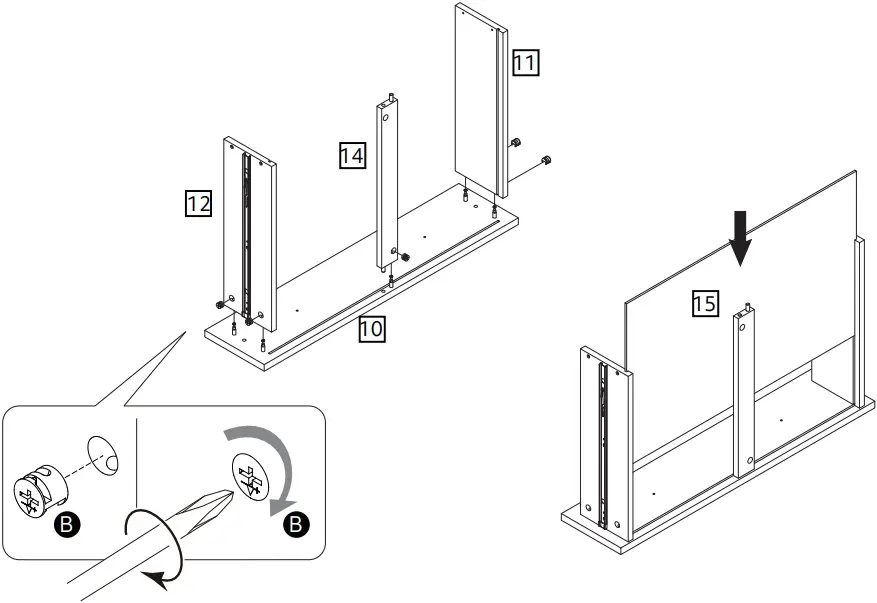 11

14

12

10

15

B

B