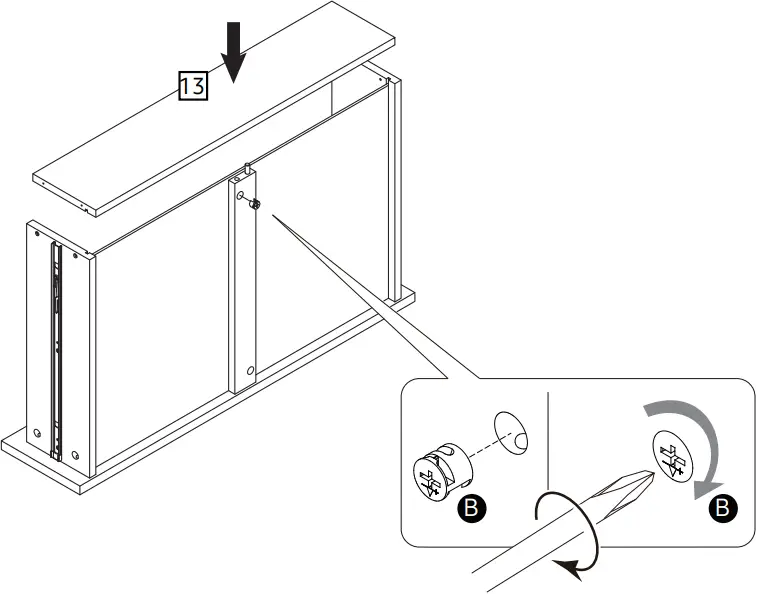 13

B

B