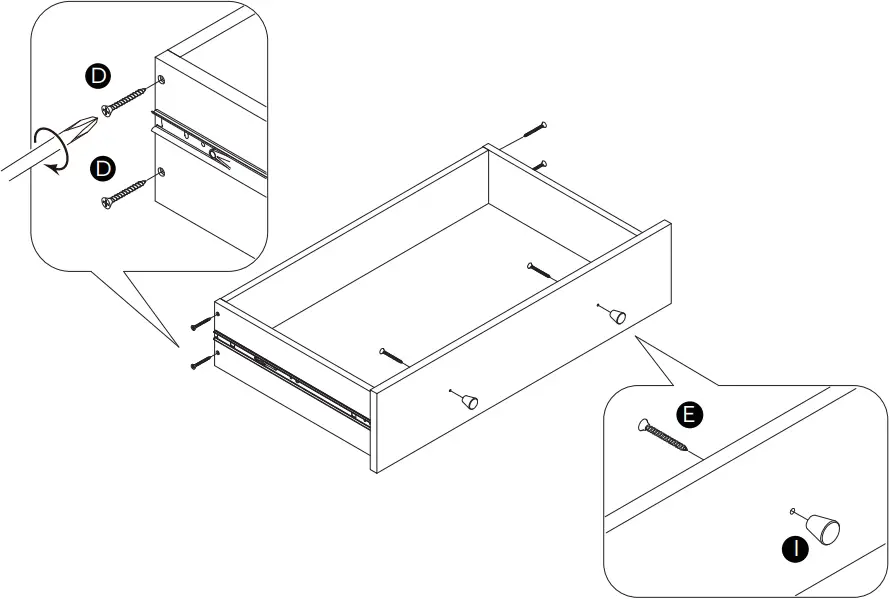 D
D
E
I