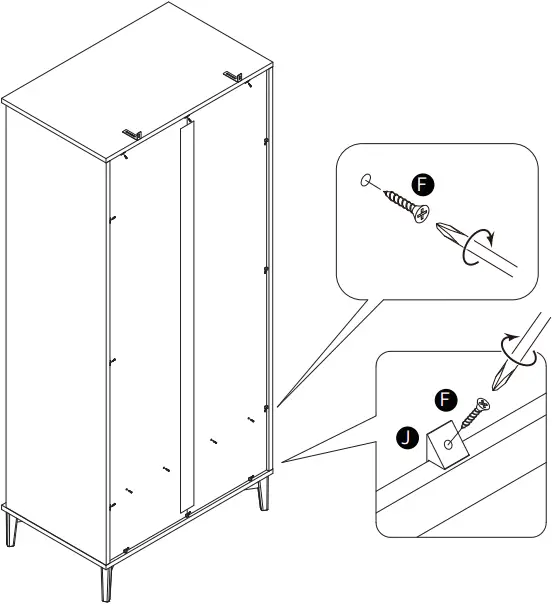 F

F

J