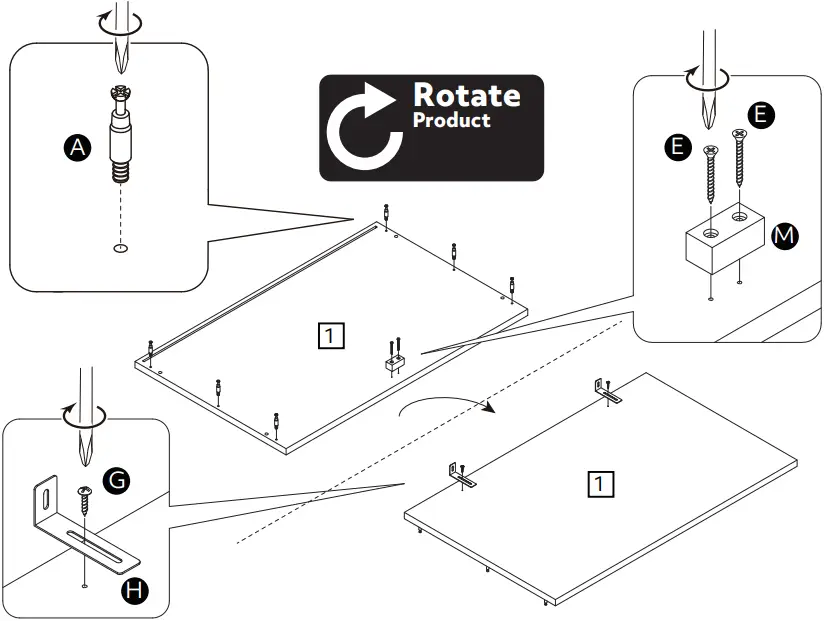 A

Rotate
Product

E
E
M

1

G
H

1