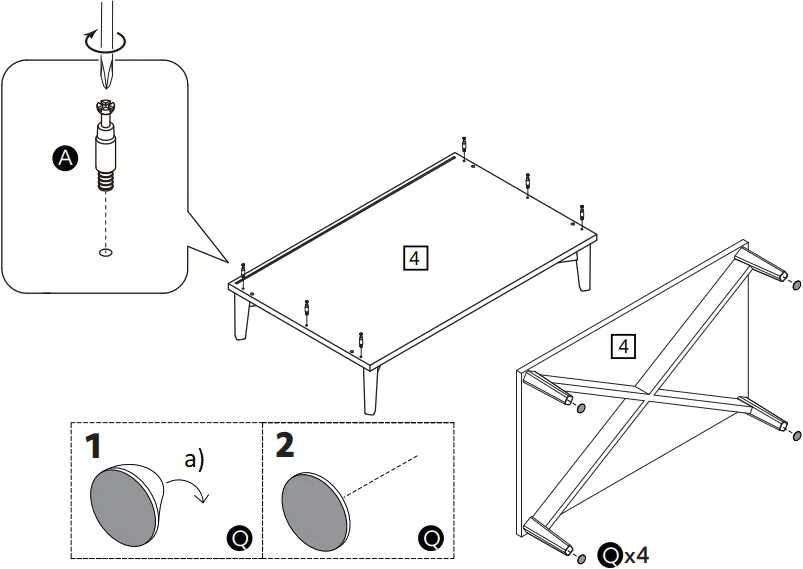 A

4

4

1
a)
Q

2
Q

Q x4