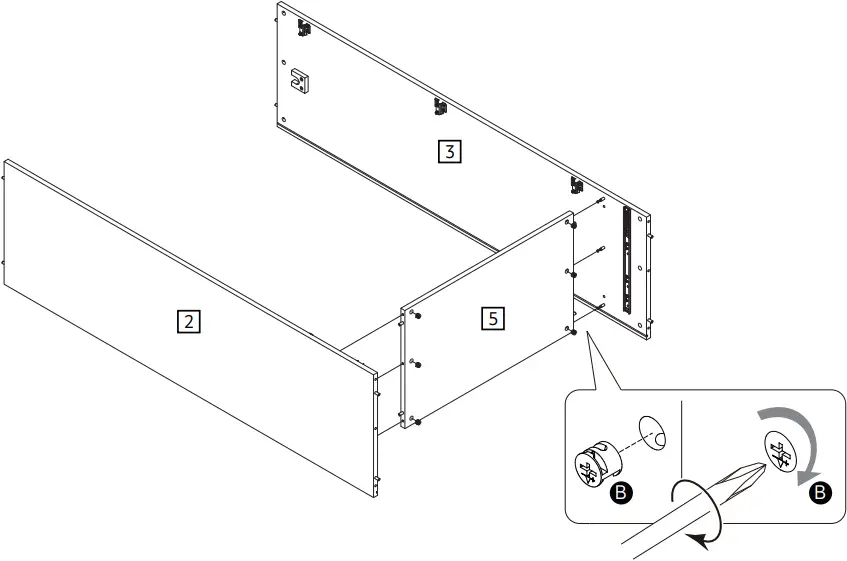 3

2

5

B

B