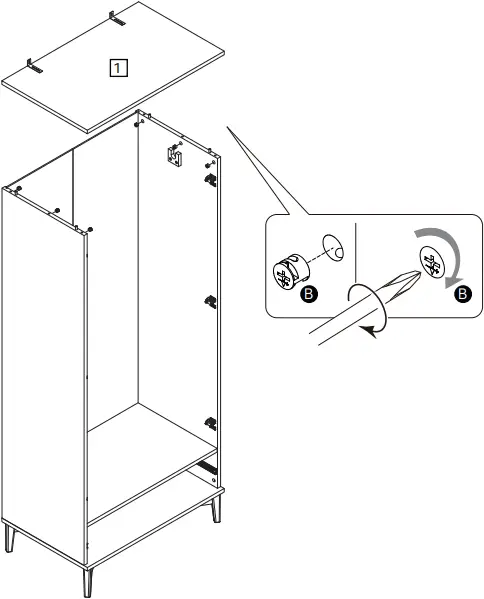 1

B

B